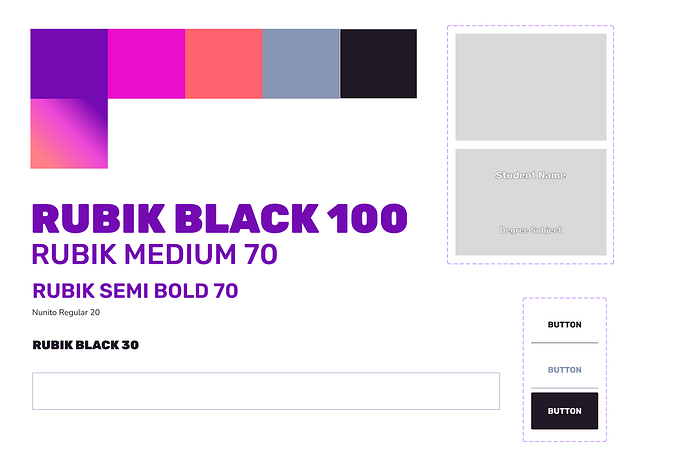 RUBIK BLACK 100
RUBIK MEDIUM 70
RUBIK SEMI BOLD 70
Nunito Regular 20
RUBIK BLACK 30

Student Name
Degree Subject

BUTTON
BUTTON
BUTTON